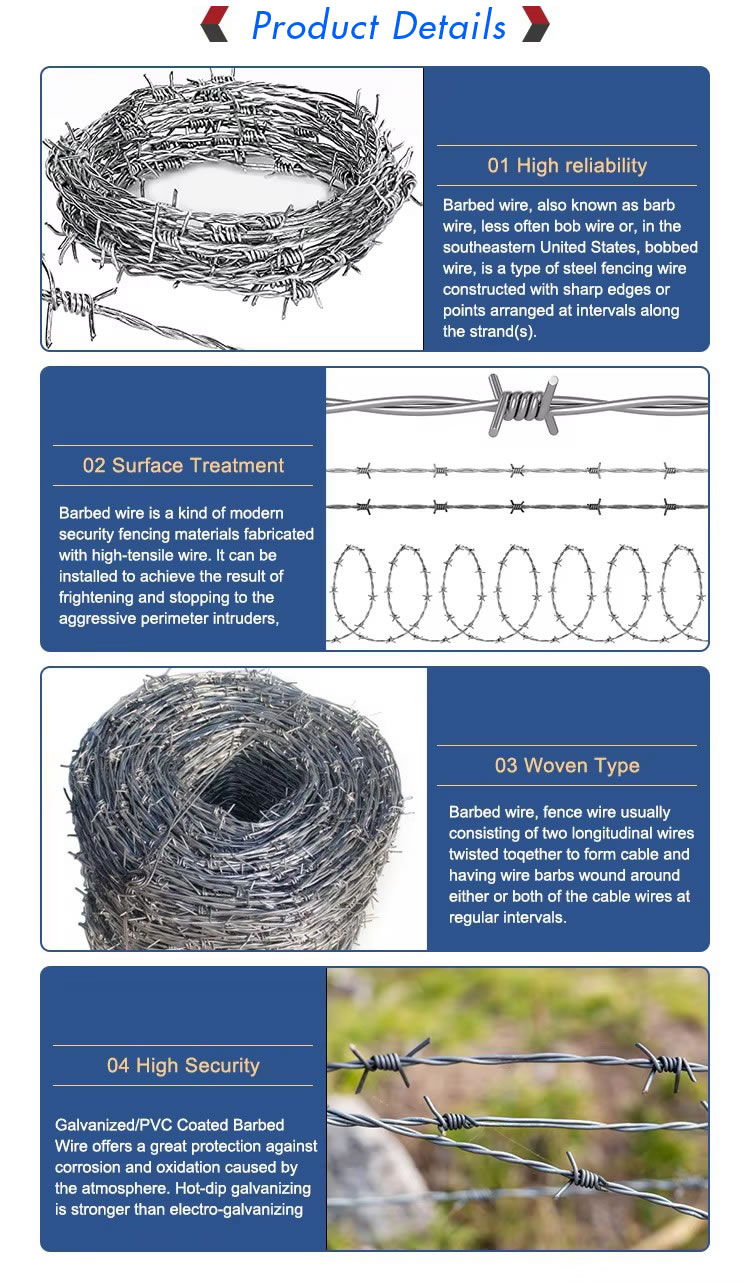 Product Details

01 High reliability

Barbed wire, also known as barb wire, less often bob wire or, in the southeastern United States, bobbed wire, is a type of steel fencing wire constructed with sharp edges or points arranged at intervals along the strand(s).

02 Surface Treatment

Barbed wire is a kind of modern security fencing materials fabricated with high-tensile wire. It can be installed to achieve the result of frightening and stopping to the aggressive perimeter intruders,

03 Woven Type

Barbed wire, fence wire usually consisting of two longitudinal wires twisted toqether to form cable and having wire barbs wound around either or both of the cable wires at regular intervals.

04 High Security

Galvanized/PVC Coated Barbed Wire offers a great protection against corrosion and oxidation caused by the atmosphere. Hot-dip galvanizing is stronger than electro-galvanizing